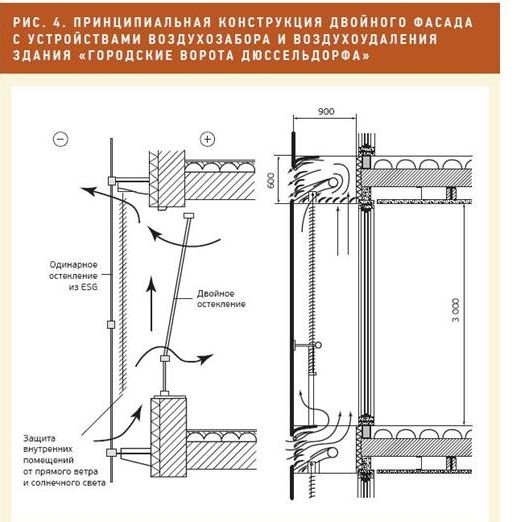 РИС. 4. ПРИНЦИПИАЛЬНАЯ КОНСТРУКЦИЯ ДВОЙНОГО ФАСАДА С УСТРОЙСТВАМИ ВОЗДУХОЗАБОРА И ВОЗДУХОУДАЛЕНИЯ ЗДАНИЯ «ГОРОДСКИЕ ВОРОТА ДЮССЕЛЬДОРФА»

−

+

Одинарное остекление из ESG

Двойное остекление

Защита внутренних помещений от прямого ветра и солнечного света

900

600

3 000